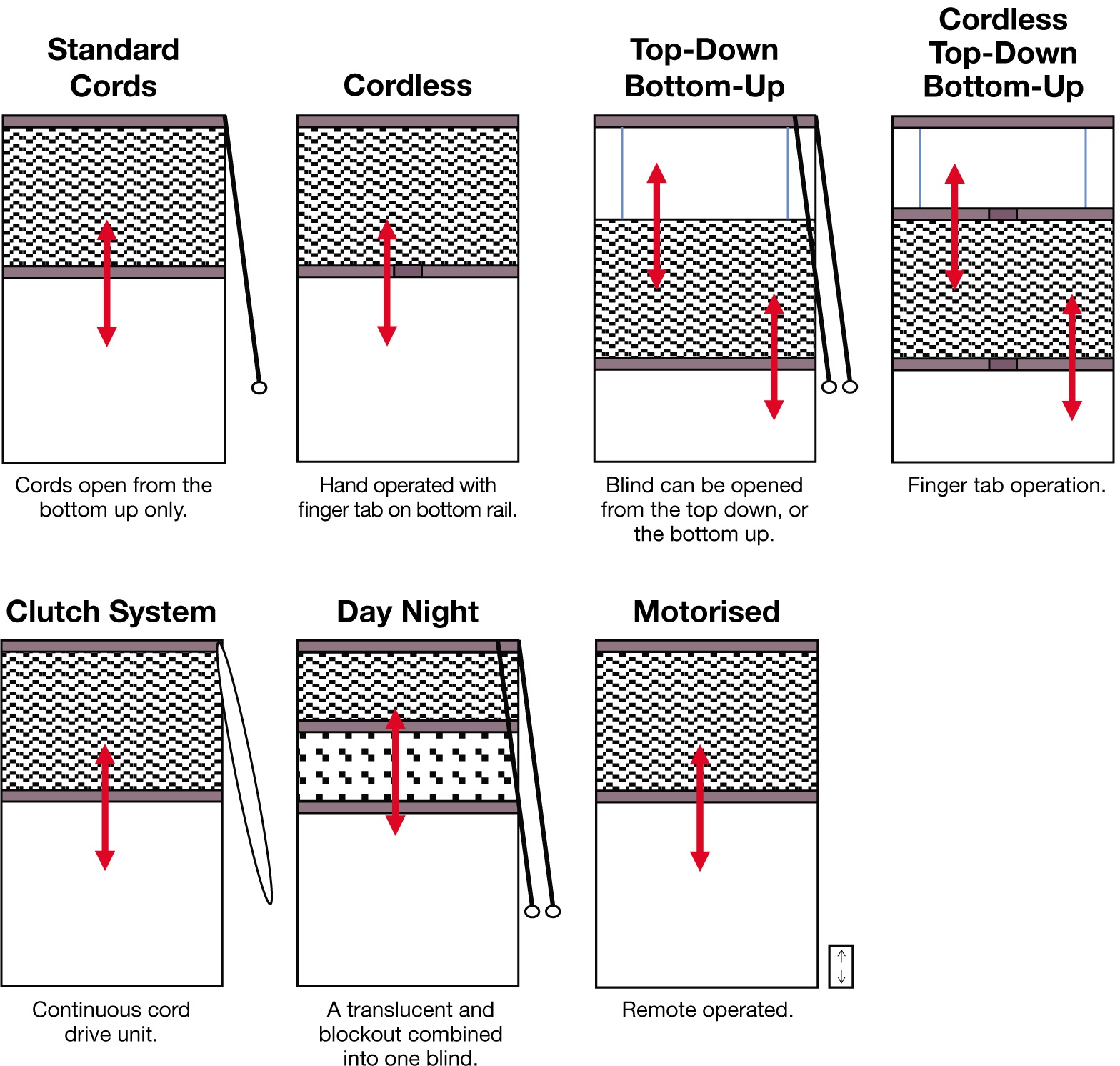 Standard Cords

Cords open from the bottom up only.

Cordless

Hand operated with finger tab on bottom rail.

Top-Down Bottom-Up

Blind can be opened from the top down, or the bottom up.

Cordless Top-Down Bottom-Up

Finger tab operation.

Clutch System

Continuous cord drive unit.

Day Night

A translucent and blockout combined into one blind.

Motorised

Remote operated.