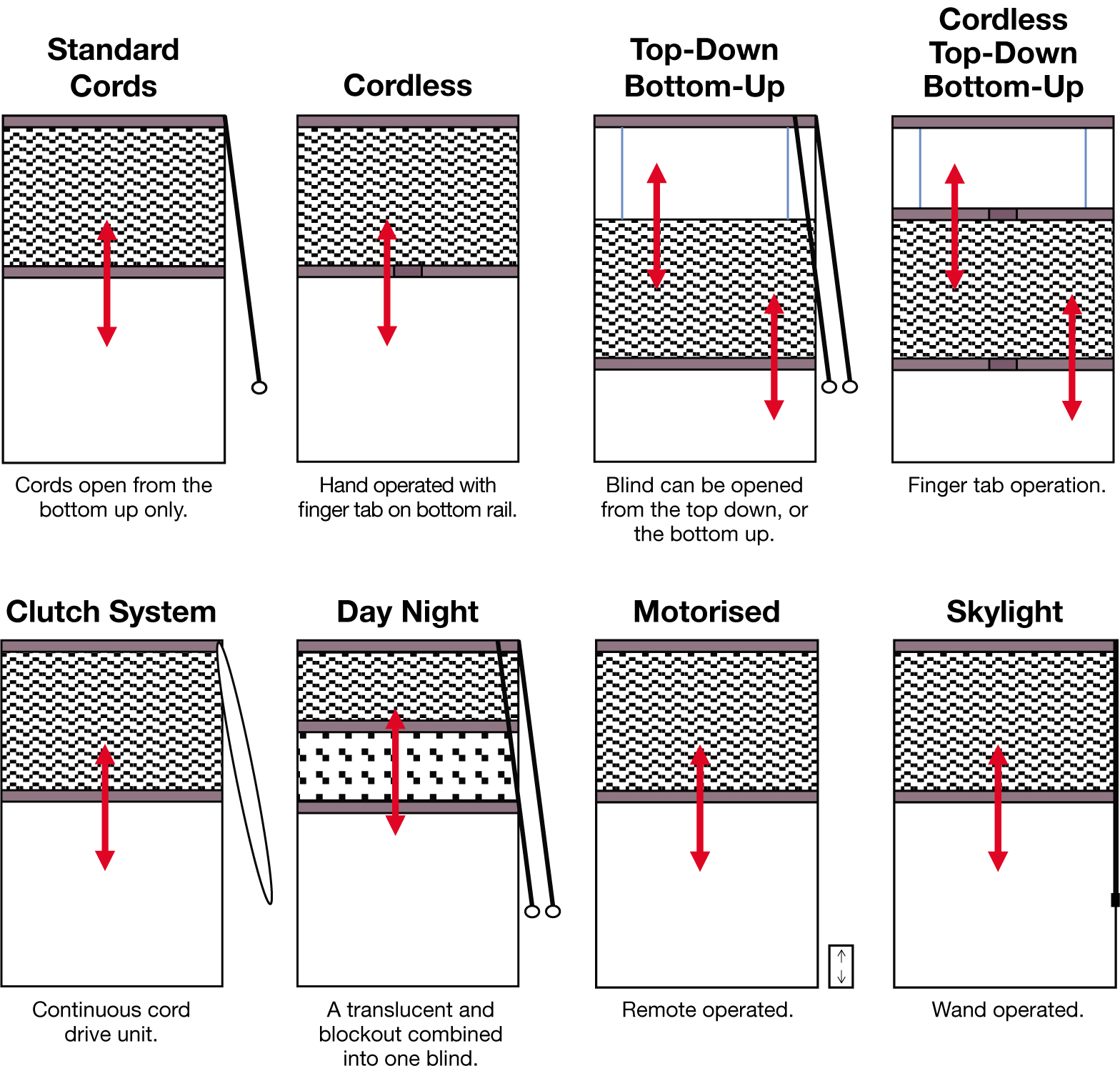 Standard Cords

Cords open from the bottom up only.

Cordless

Hand operated with finger tab on bottom rail.

Top-Down Bottom-Up

Blind can be opened from the top down, or the bottom up.

Cordless Top-Down Bottom-Up

Finger tab operation.

Clutch System

Continuous cord drive unit.

Day Night

A translucent and blockout combined into one blind.

Motorised

Remote operated.

Skylight

Wand operated.